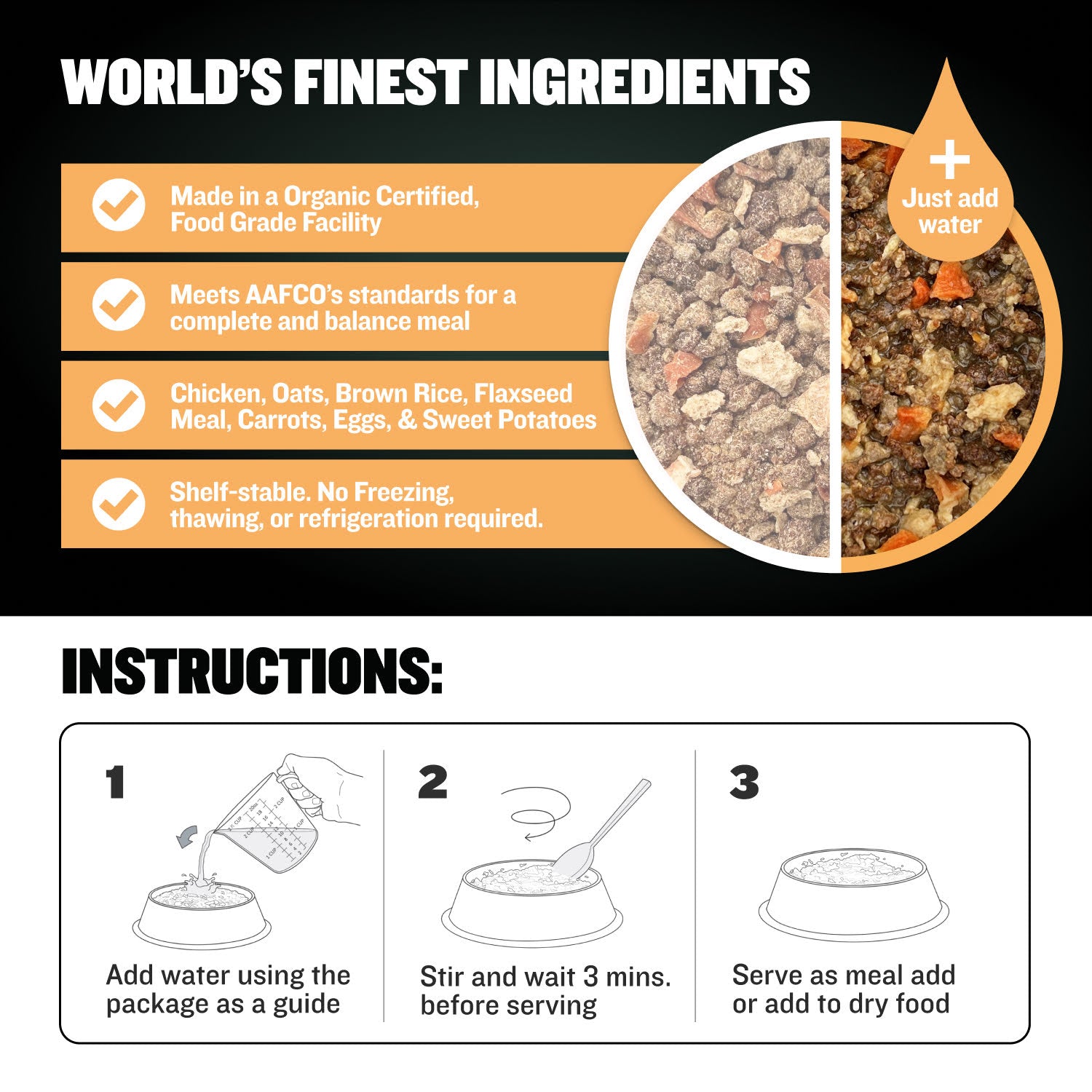 WORLD'S FINEST INGREDIENTS

Made in a Organic Certified, Food Grade Facility

Meets AAFCO's standards for a complete and balance meal

Chicken, Oats, Brown Rice, Flaxseed Meal, Carrots, Eggs, & Sweet Potatoes

Shelf-stable. No Freezing, thawing, or refrigeration required.

+ Just add water

INSTRUCTIONS:

1

Add water using the package as a guide

2

Stir and wait 3 mins. before serving

3

Serve as meal add or add to dry food